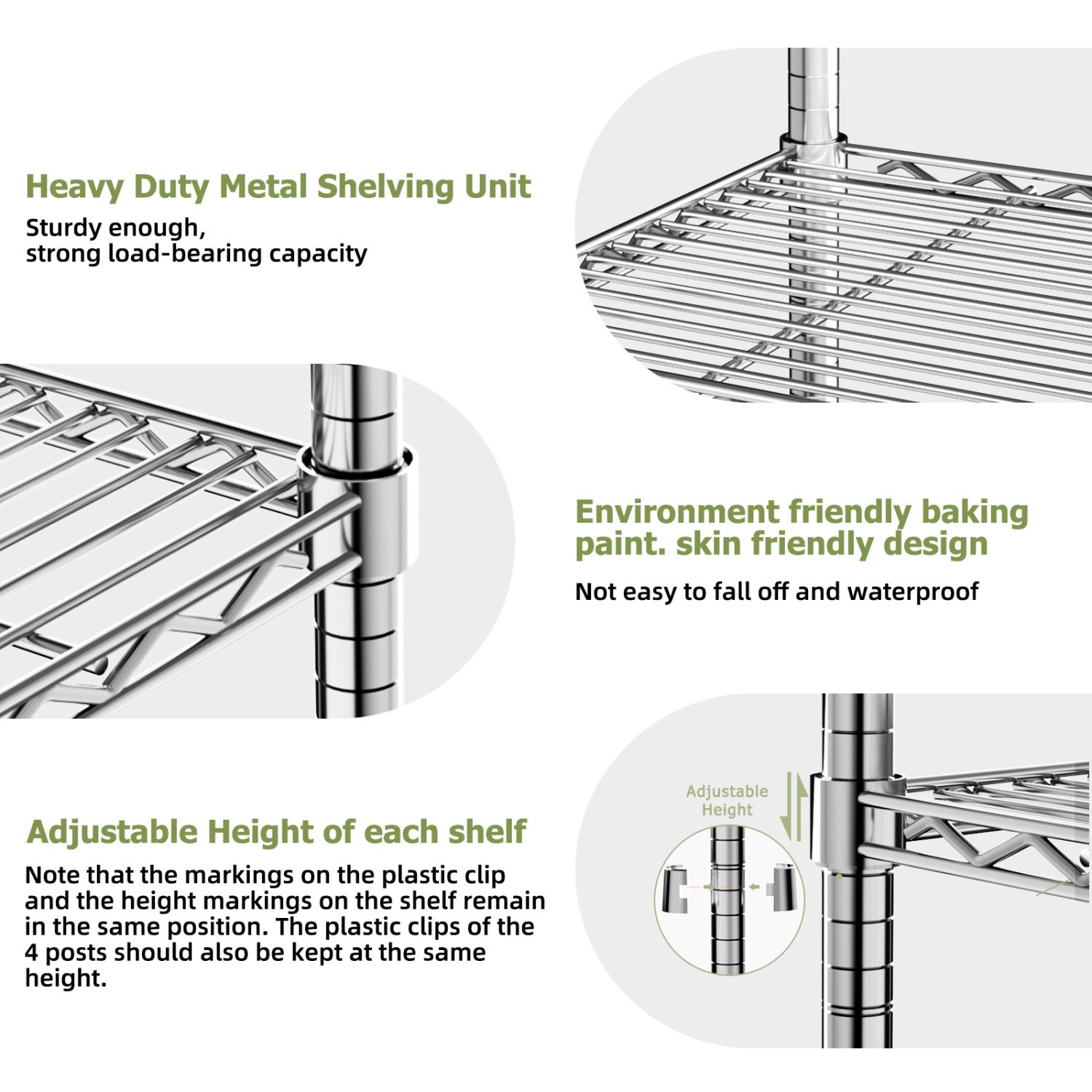 Heavy Duty Metal Shelving Unit

Sturdy enough,
strong load-bearing capacity

Environment friendly baking paint. skin friendly design

Not easy to fall off and waterproof

Adjustable Height of each shelf

Note that the markings on the plastic clip and the height markings on the shelf remain in the same position. The plastic clips of the 4 posts should also be kept at the same height.

Adjustable Height